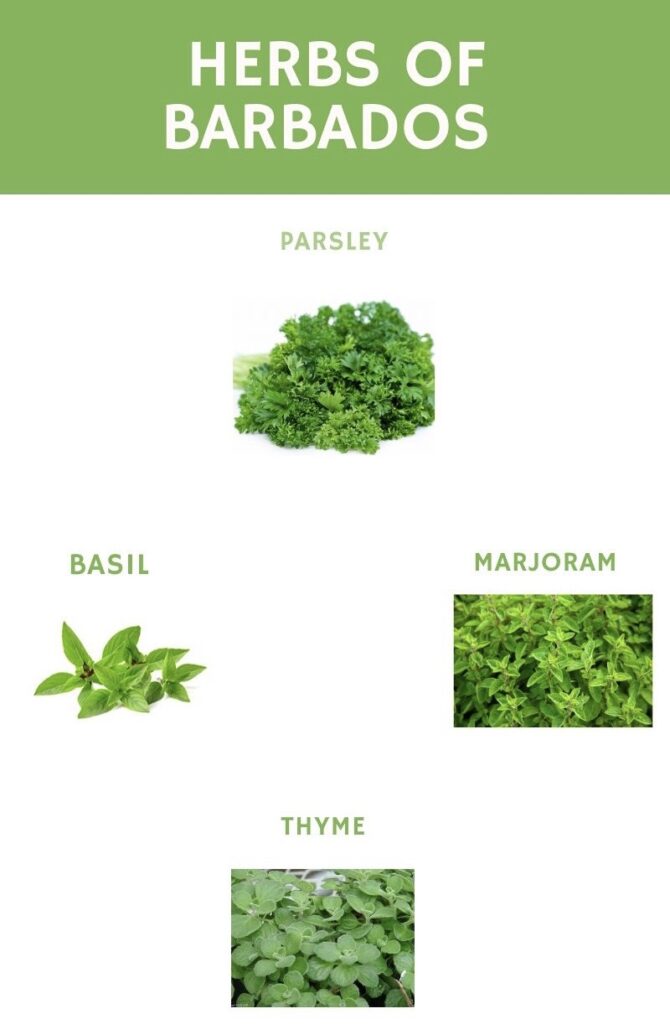 HERBS OF BARBADOS

PARSLEY

BASIL

MARJORAM

THYME