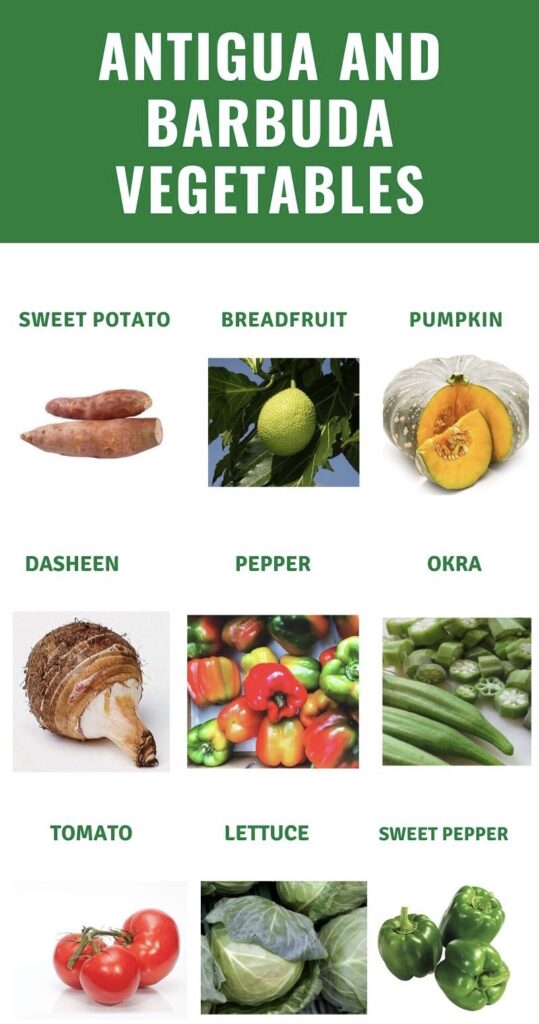 ANTIGUA AND BARBUDA VEGETABLES

SWEET POTATO

BREADFRUIT

PUMPKIN

DASHEEN

PEPPER

OKRA

TOMATO

LETTUCE

SWEET PEPPER